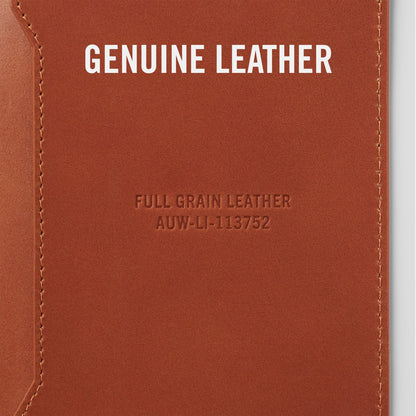 GENUINE LEATHER

FULL GRAIN LEATHER
AUW-LI-113752