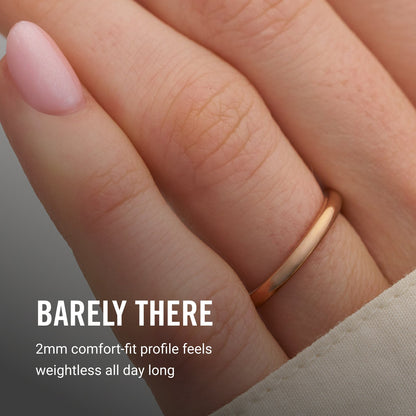 BARELY THERE

2mm comfort-fit profile feels weightless all day long